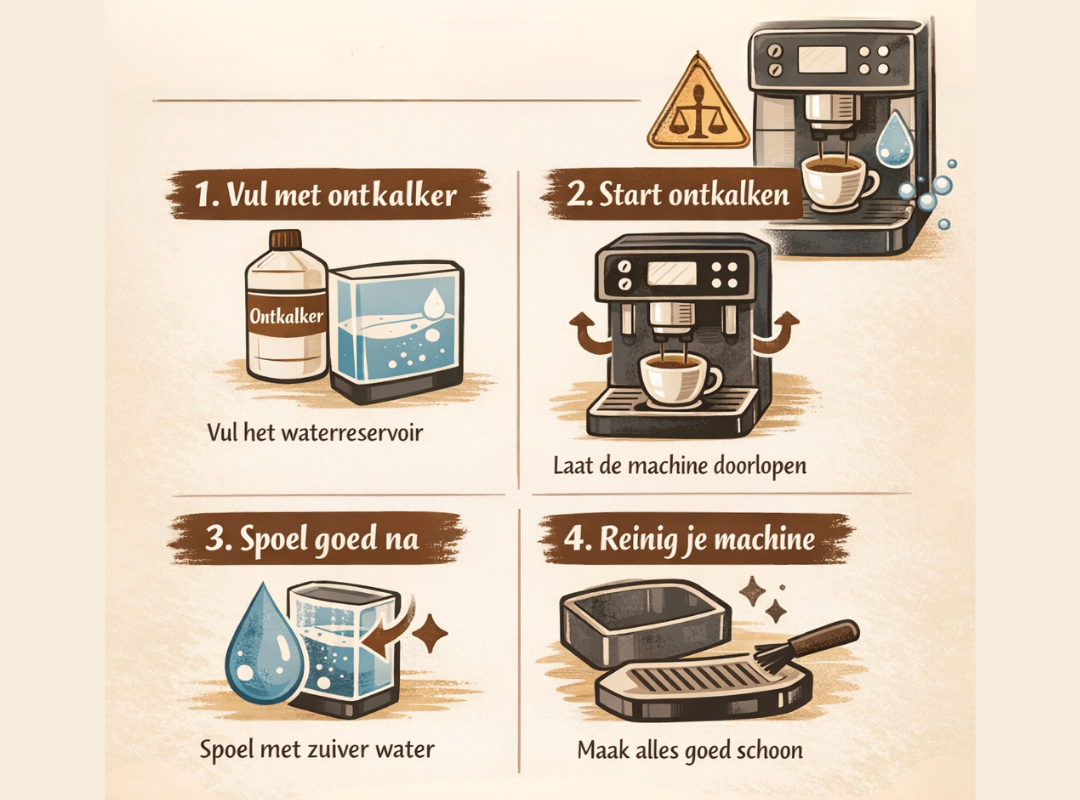 1. Vul met ontkalker

Ontkalker

Vul het waterreservoir

2. Start ontkalken

Laat de machine doorlopen

3. Spoel goed na

Spoel met zuiver water

4. Reinig je machine

Maak alles goed schoon